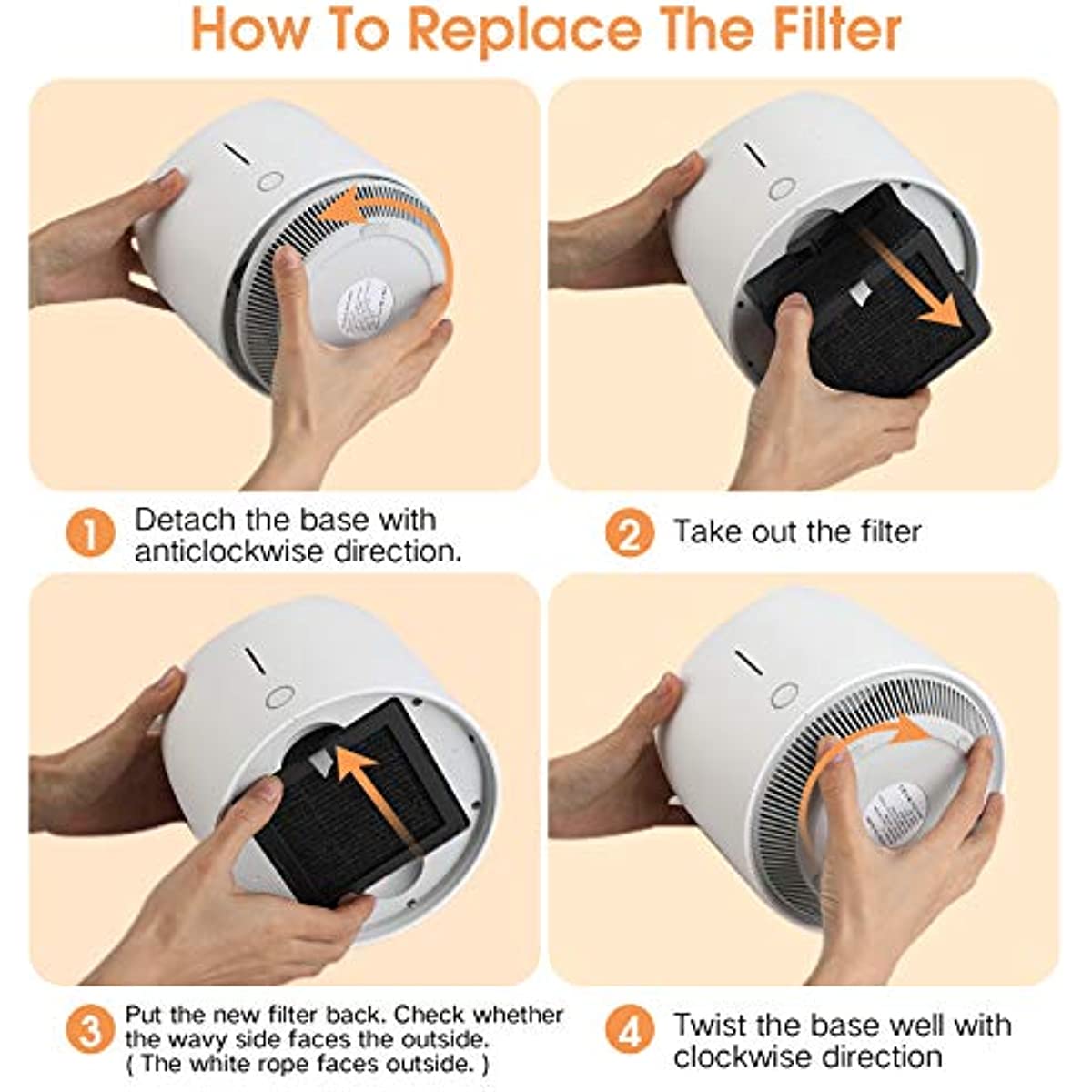 How To Replace The Filter

1 Detach the base with anticlockwise direction.

2 Take out the filter

3 Put the new filter back. Check whether the wavy side faces the outside. ( The white rope faces outside. )

4 Twist the base well with clockwise direction