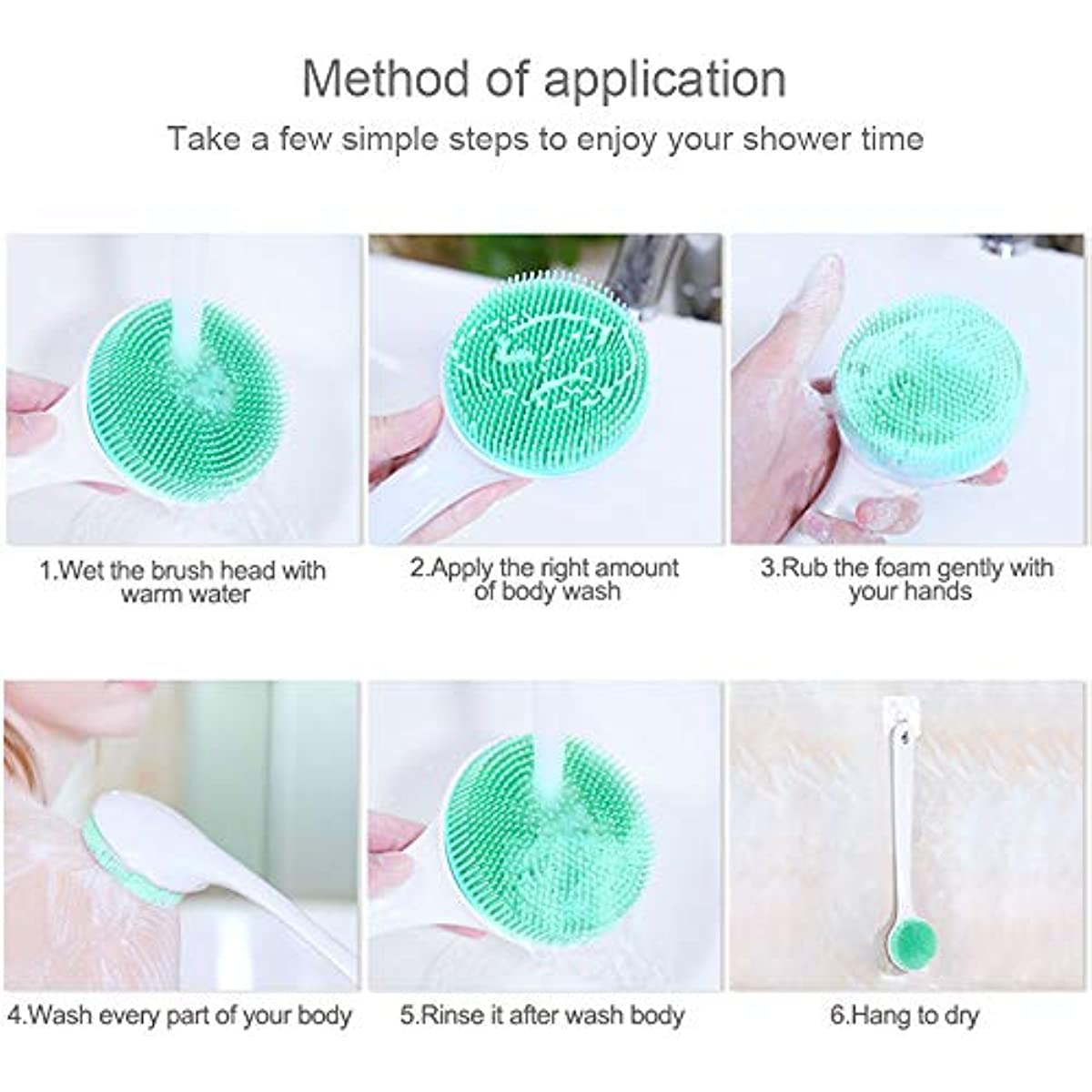 Method of application

Take a few simple steps to enjoy your shower time

1.Wet the brush head with warm water

2.Apply the right amount of body wash

3.Rub the foam gently with your hands

4.Wash every part of your body

5.Rinse it after wash body

6.Hang to dry