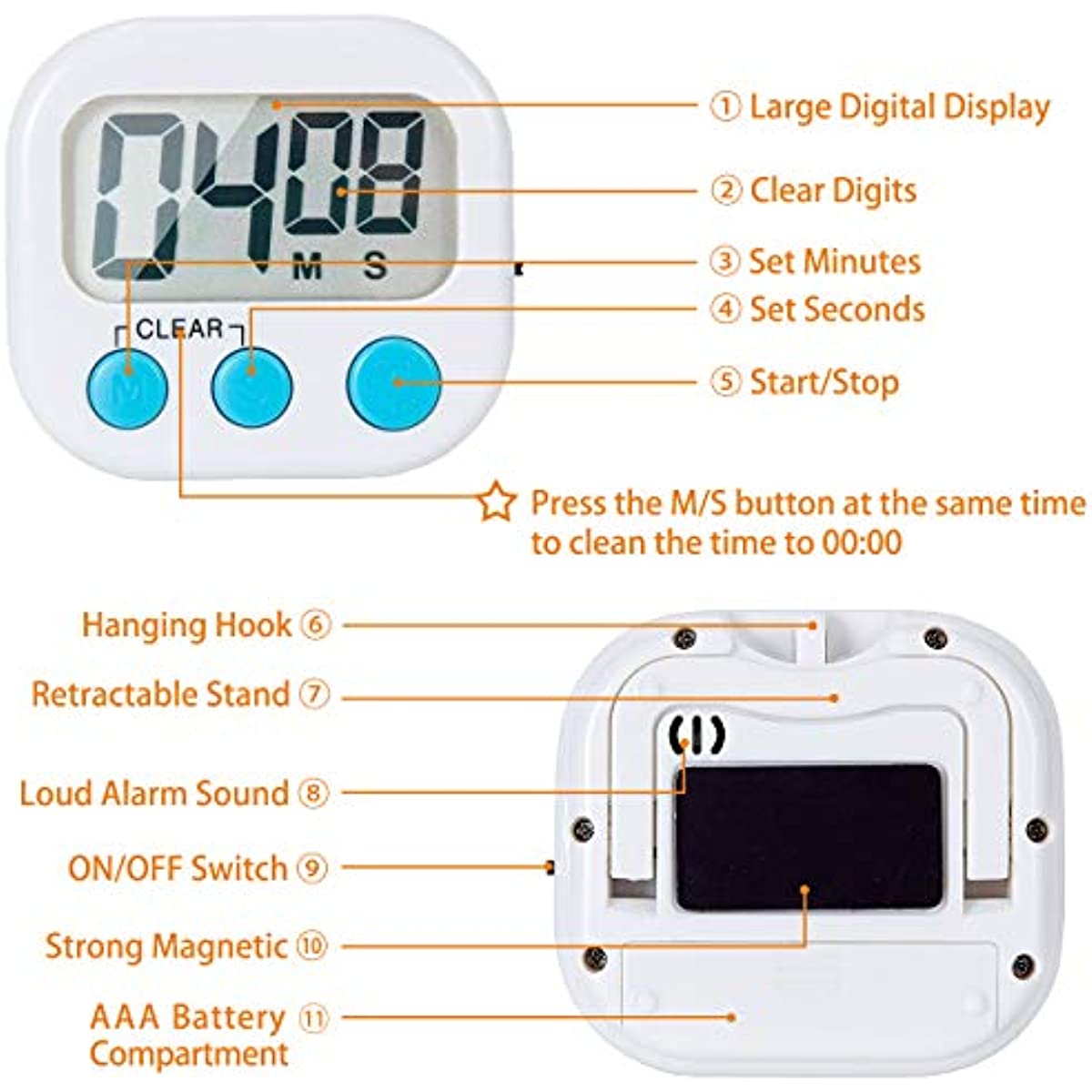 0408
M S
CLEAR
M

① Large Digital Display
② Clear Digits
③ Set Minutes
④ Set Seconds
⑤ Start/Stop

☆ Press the M/S button at the same time to clean the time to 00:00

Hanging Hook ⑥
Retractable Stand ⑦
Loud Alarm Sound ⑧
ON/OFF Switch ⑨
Strong Magnetic ⑩
AAA Battery Compartment ⑪